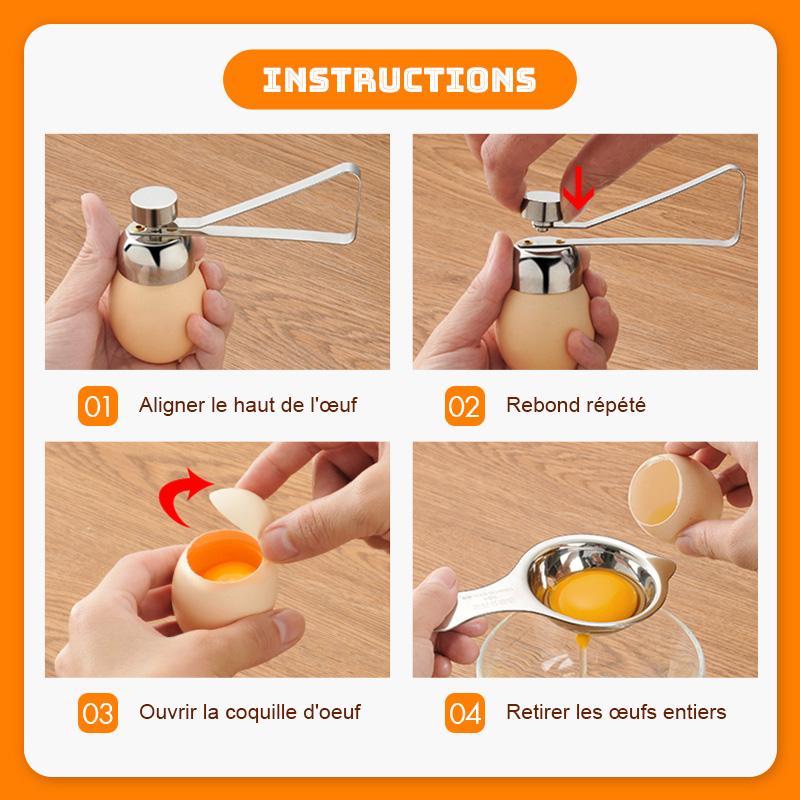 INSTRUCTIONS

01 Aligner le haut de l'œuf

02 Rebond répété

03 Ouvrir la coquille d'oeuf

04 Retirer les œufs entiers